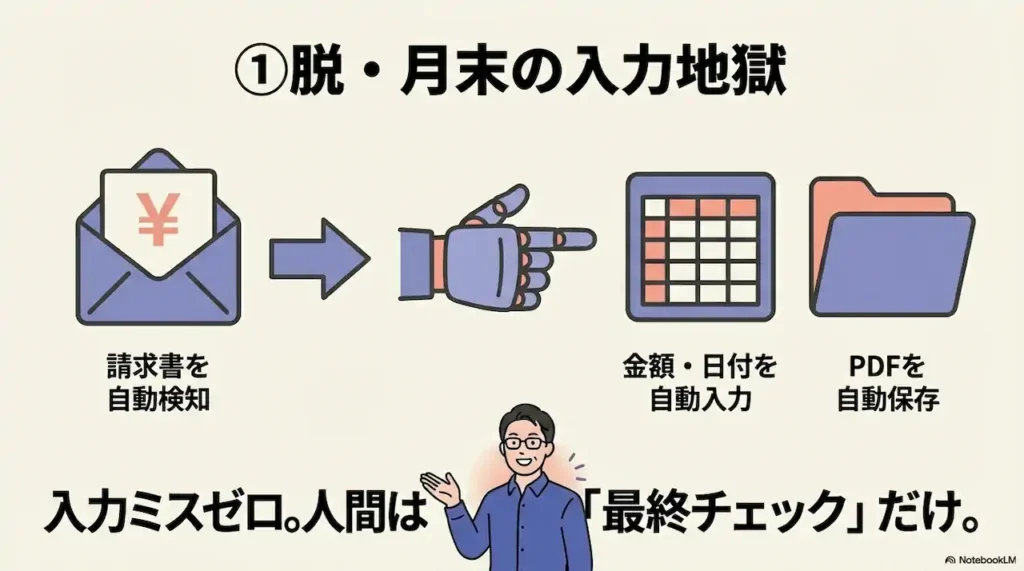 ①脱・月末の入力地獄

¥

請求書を
自動検知

金額・日付を
自動入力

PDFを
自動保存

入力ミスゼロ。人間は「最終チェック」だけ。

NotebookLM